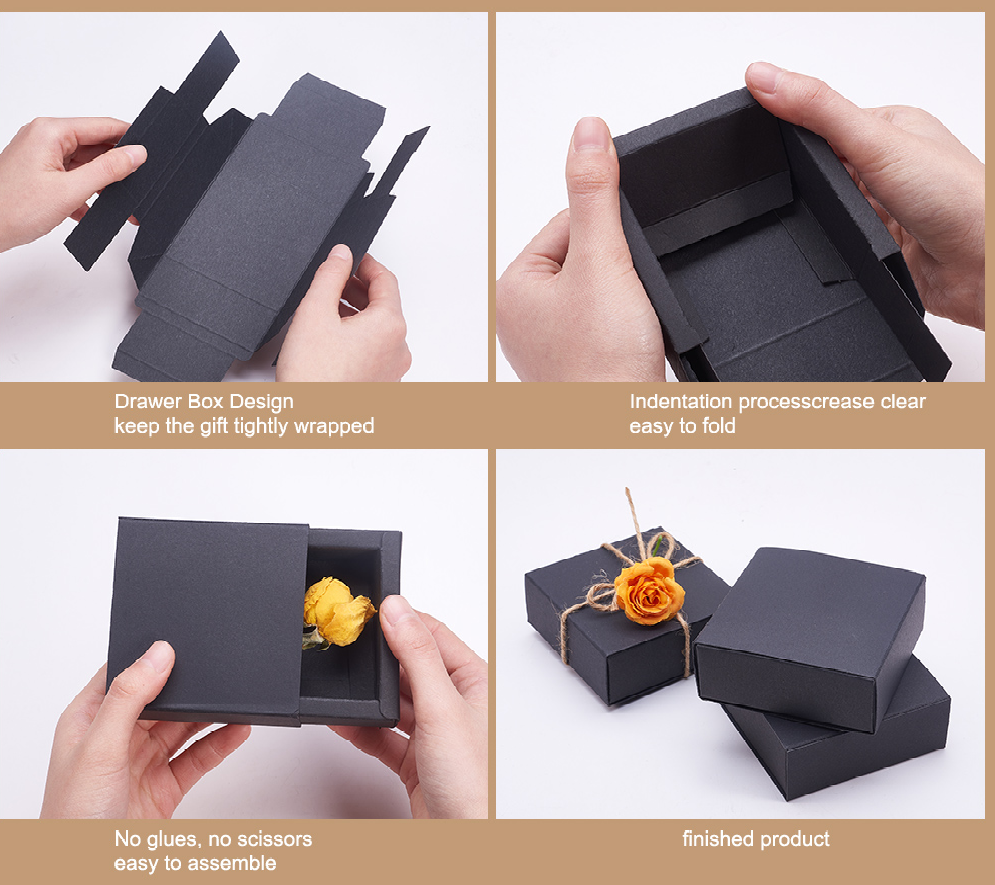 Drawer Box Design
keep the gift tightly wrapped

Indentation processcrease clear
easy to fold

No glues, no scissors
easy to assemble

finished product