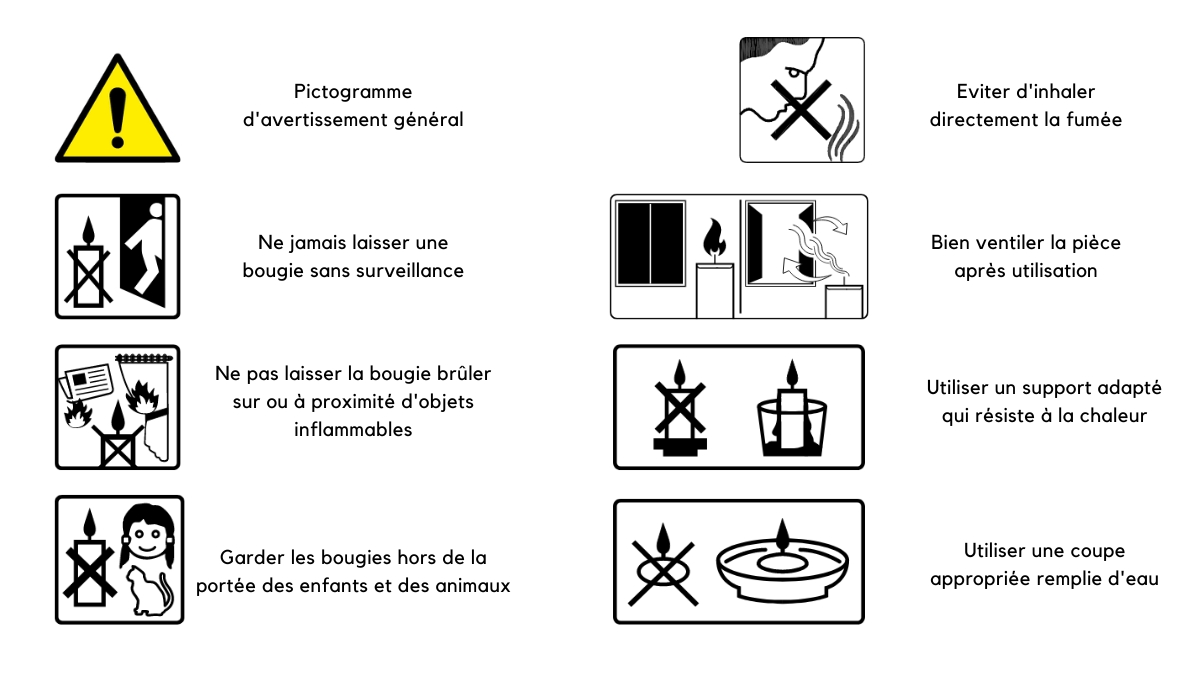 Pictogramme d'avertissement général

Ne jamais laisser une bougie sans surveillance

Ne pas laisser la bougie brûler sur ou à proximité d'objets inflammables

Garder les bougies hors de la portée des enfants et des animaux

Eviter d'inhaler directement la fumée

Bien ventiler la pièce après utilisation

Utiliser un support adapté qui résiste à la chaleur

Utiliser une coupe appropriée remplie d'eau