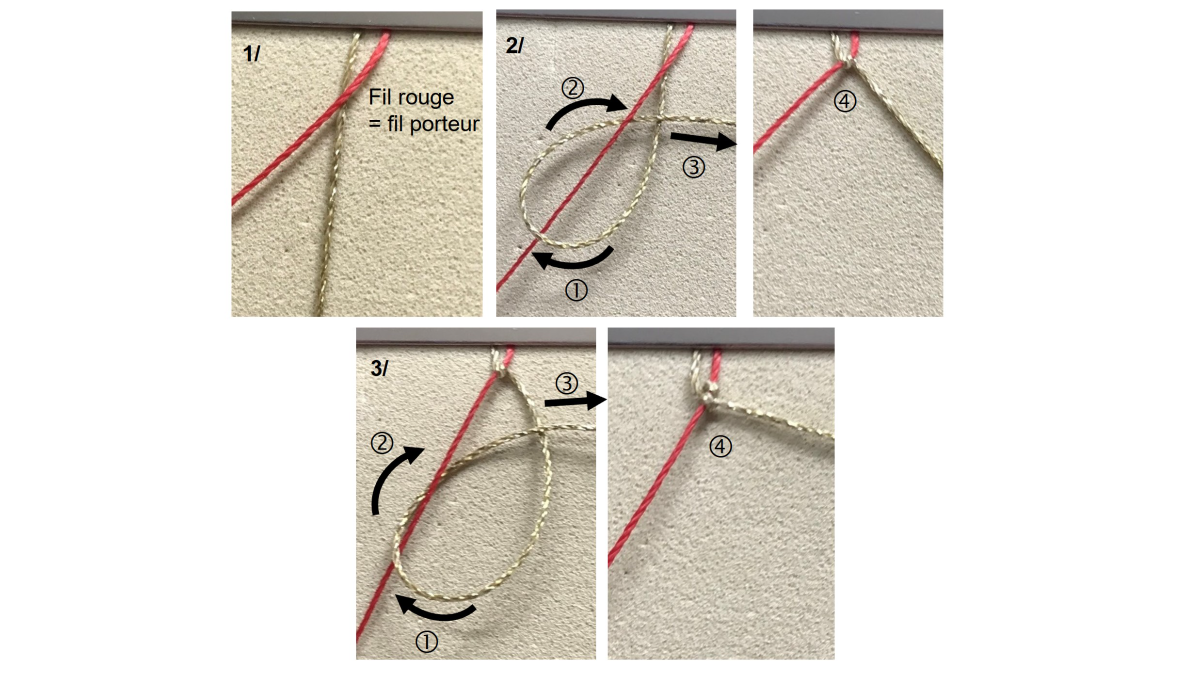 1/
Fil rouge
= fil porteur

2/
②
③
①

④

3/
③
②
①

④